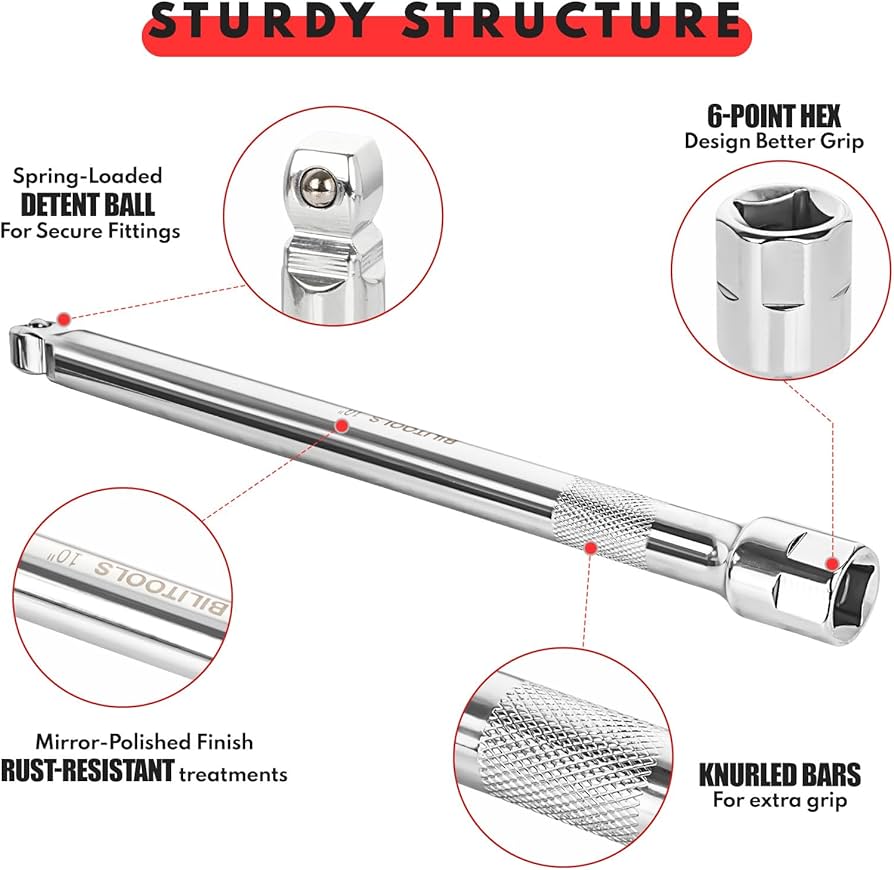 STURDY STRUCTURE

Spring-Loaded
DETENT BALL
For Secure Fittings

6-POINT HEX
Design Better Grip

BILITOOLS 10"

BILITOOLS 10"

Mirror-Polished Finish
RUST-RESISTANT treatments

KNURLED BARS
For extra grip